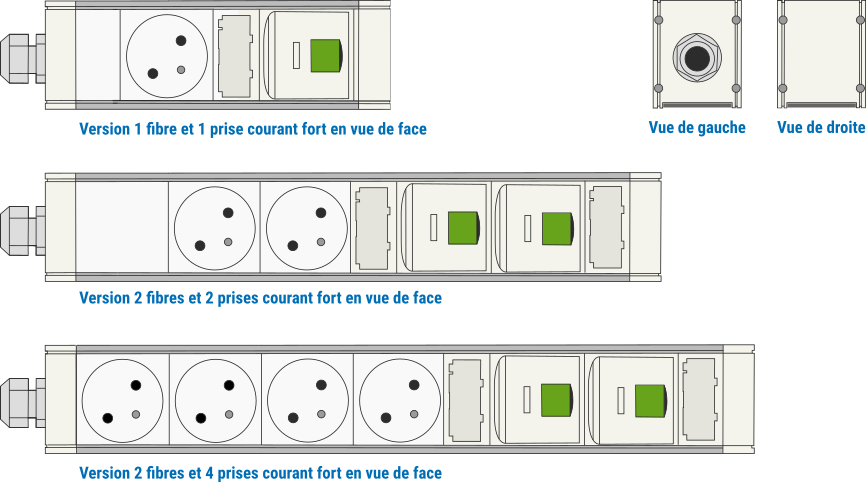 Version 1 fibre et 1 prise courant fort en vue de face

Vue de gauche

Vue de droite

Version 2 fibres et 2 prises courant fort en vue de face

Version 2 fibres et 4 prises courant fort en vue de face